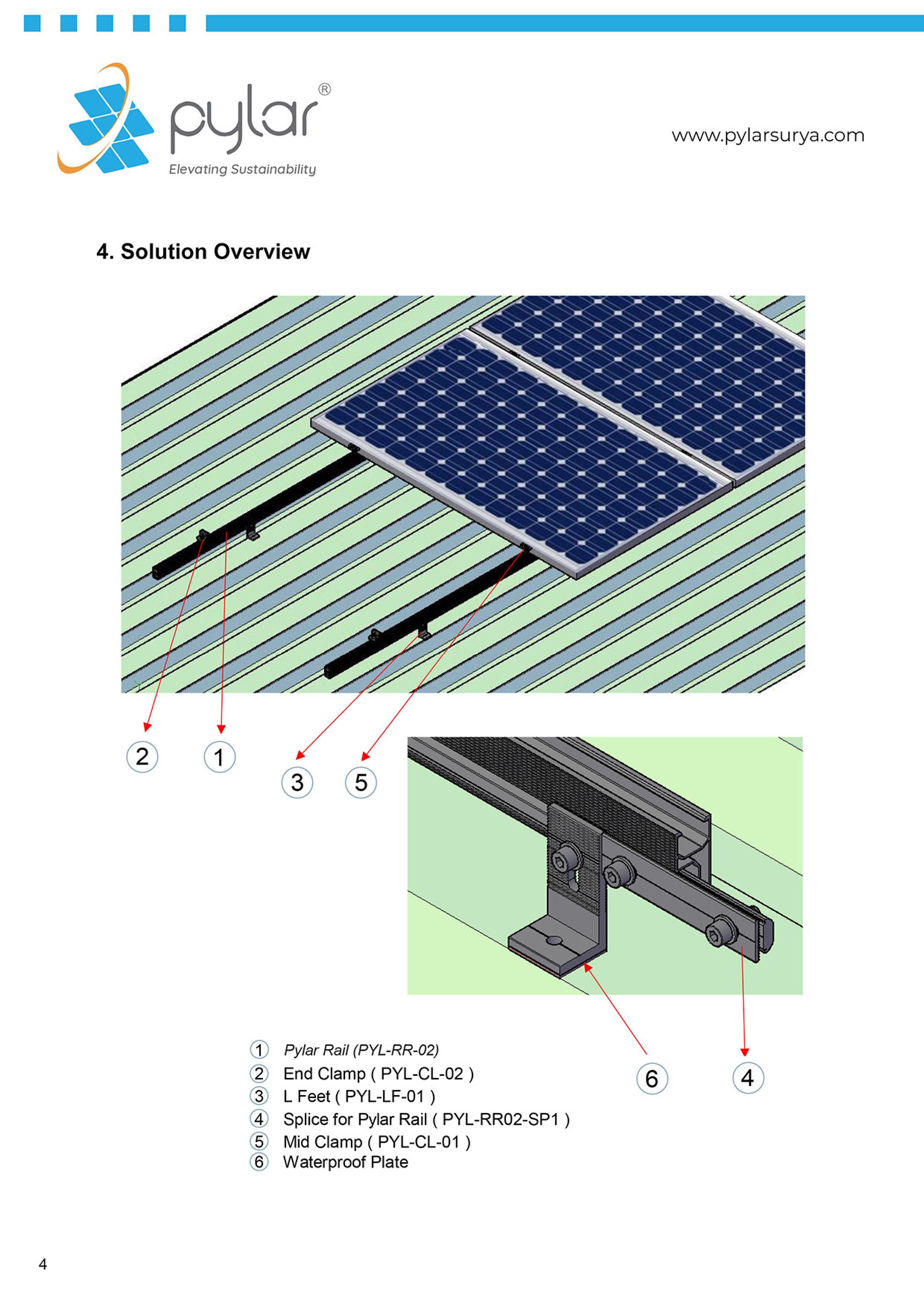 pylar®
Elevating Sustainability

www.pylarsurya.com

4. Solution Overview

2 1 3 5

6 4

1 Pylar Rail (PYL-RR-02)
2 End Clamp ( PYL-CL-02 )
3 L Feet ( PYL-LF-01 )
4 Splice for Pylar Rail ( PYL-RR02-SP1 )
5 Mid Clamp ( PYL-CL-01 )
6 Waterproof Plate

4