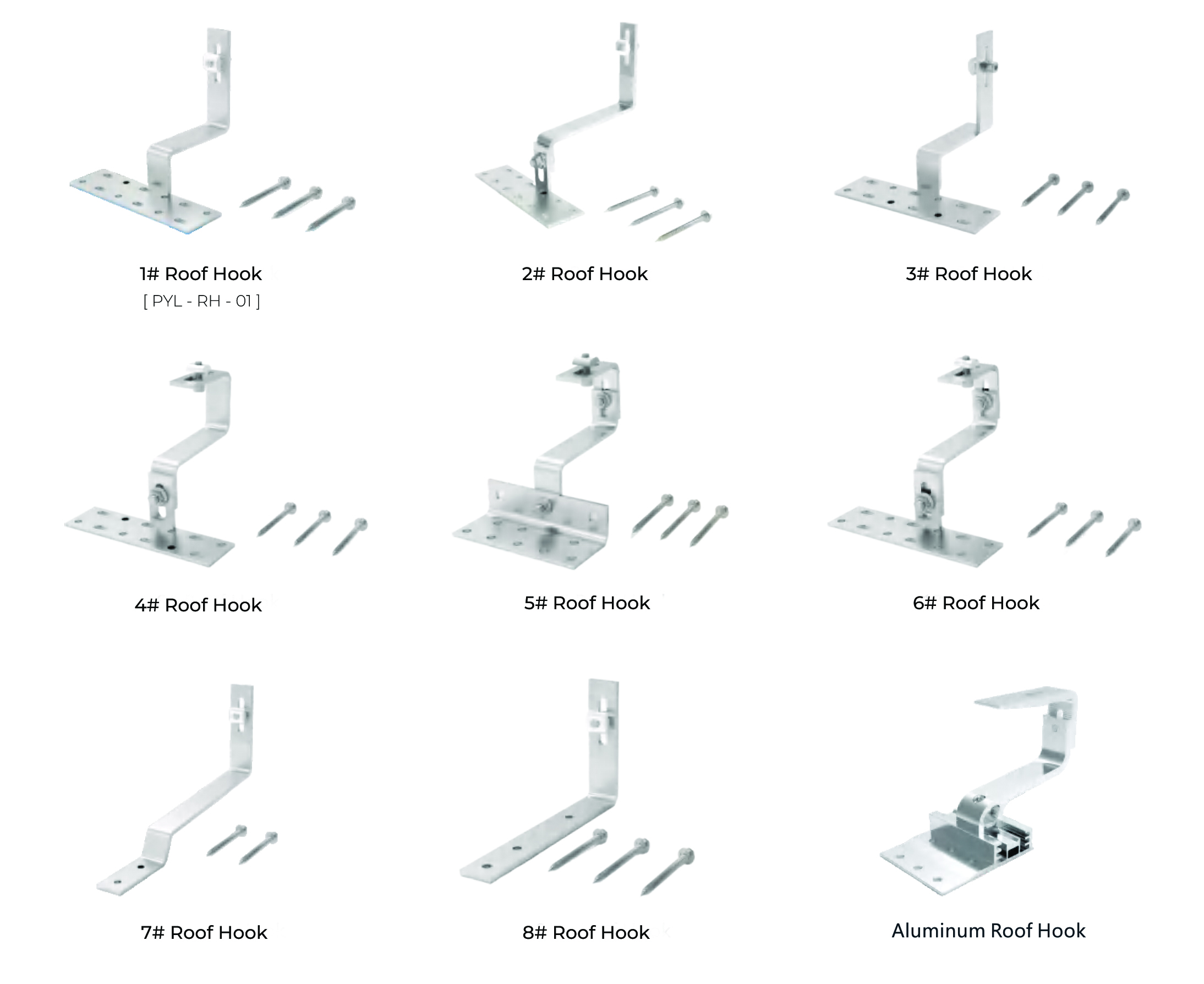 1# Roof Hook
[ PYL - RH - 01 ]

2# Roof Hook

3# Roof Hook

4# Roof Hook

5# Roof Hook

6# Roof Hook

7# Roof Hook

8# Roof Hook

Aluminum Roof Hook