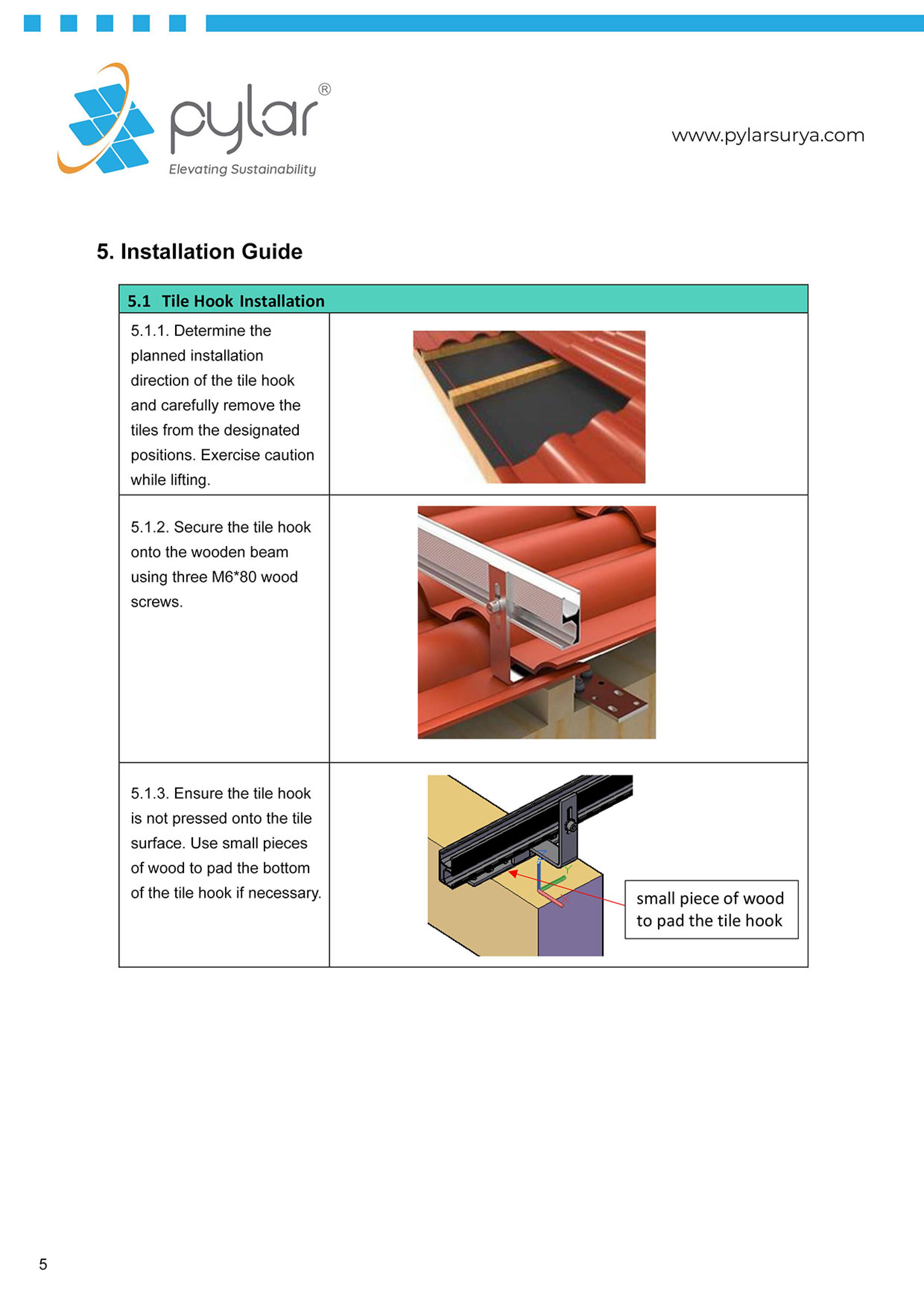 pylar®
Elevating Sustainability

www.pylarsurya.com

5. Installation Guide

| 5.1 Tile Hook Installation | |
|---|---|
| 5.1.1. Determine the planned installation direction of the tile hook and carefully remove the tiles from the designated positions. Exercise caution while lifting. | |
| 5.1.2. Secure the tile hook onto the wooden beam using three M6*80 wood screws. | |
| 5.1.3. Ensure the tile hook is not pressed onto the tile surface. Use small pieces of wood to pad the bottom of the tile hook if necessary. | small piece of wood to pad the tile hook |

5